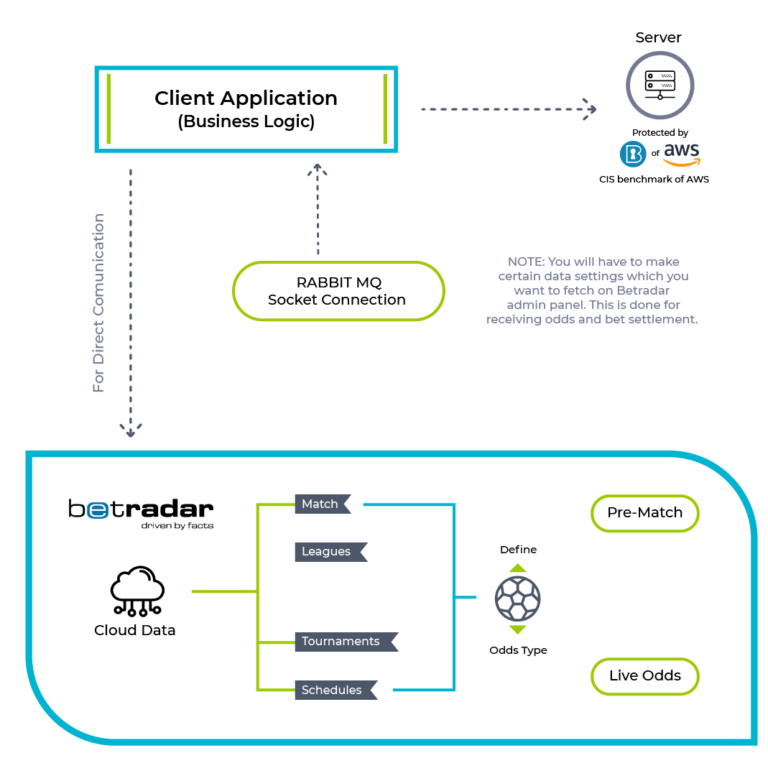 Client Application
(Business Logic)

Server

Protected by
of aws
CIS benchmark of AWS

For Direct Comunication

RABBIT MQ
Socket Connection

NOTE: You will have to make certain data settings which you want to fetch on Betradar admin panel. This is done for receiving odds and bet settlement.

betradar
driven by facts

Cloud Data

Match

Leagues

Tournaments

Schedules

Define

Odds Type

Pre-Match

Live Odds