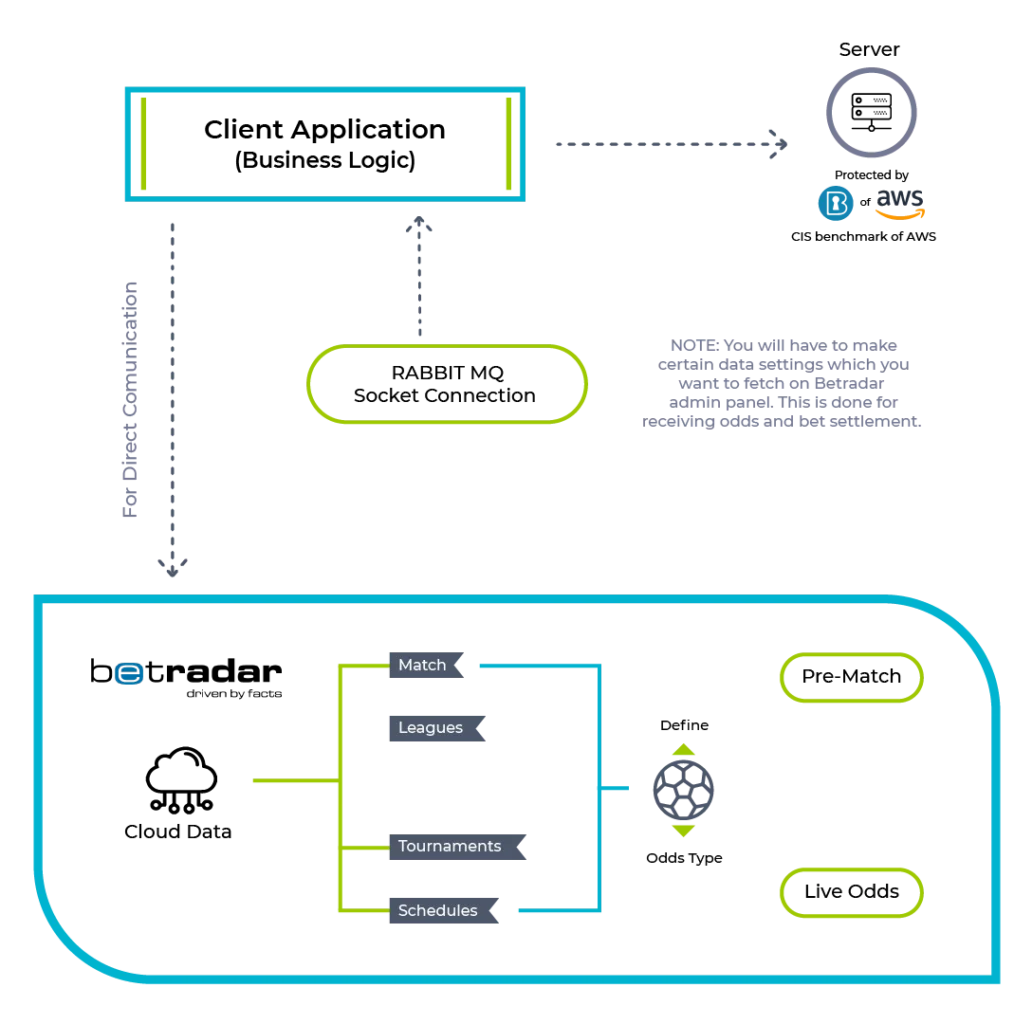 Client Application
(Business Logic)

Server

Protected by
of aws
CIS benchmark of AWS

For Direct Comunication

RABBIT MQ
Socket Connection

NOTE: You will have to make certain data settings which you want to fetch on Betradar admin panel. This is done for receiving odds and bet settlement.

betradar
driven by facts

Cloud Data

Match

Leagues

Tournaments

Schedules

Define

Odds Type

Pre-Match

Live Odds