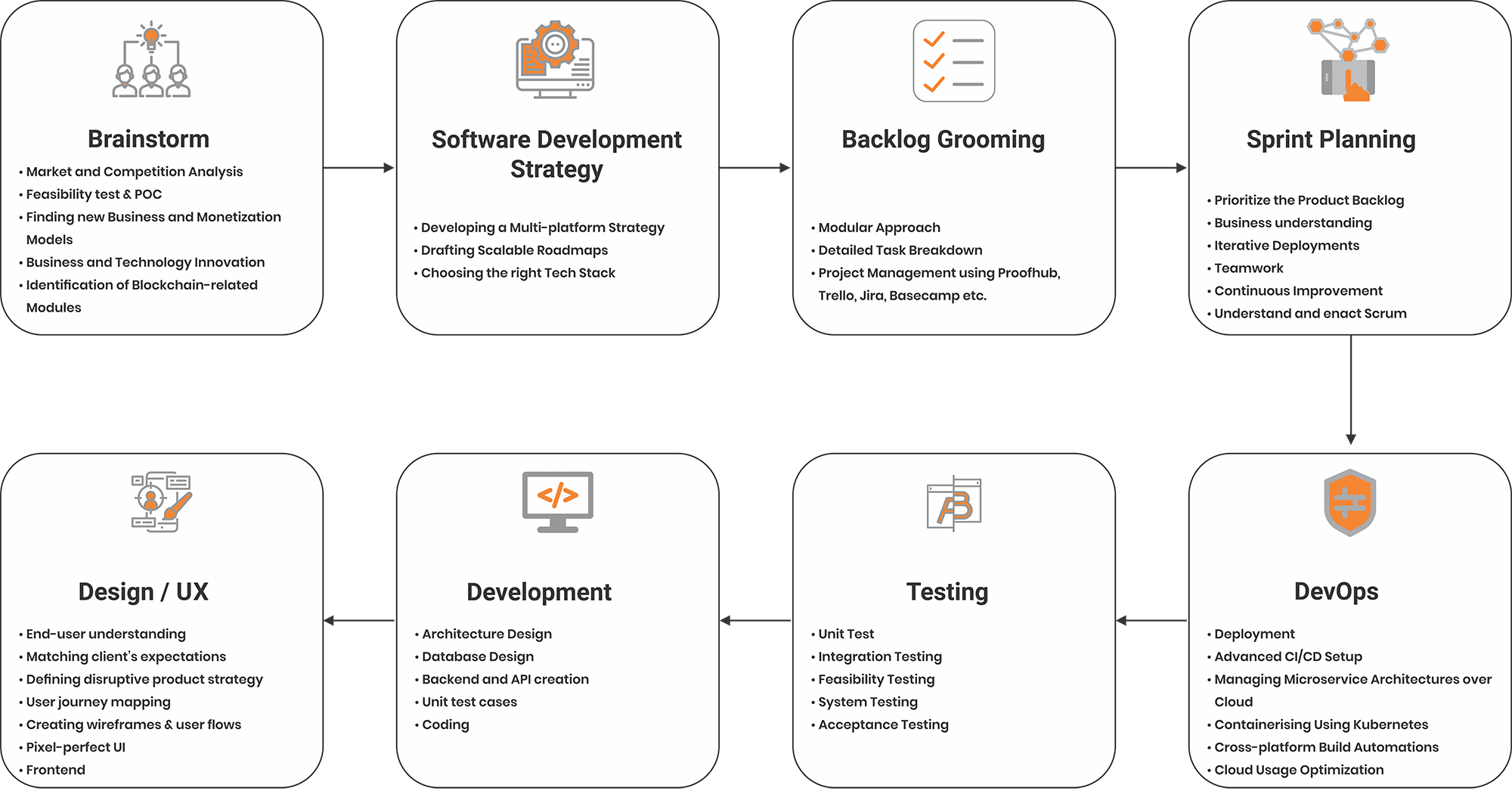 Brainstorm

• Market and Competition Analysis
• Feasibility test & POC
• Finding new Business and Monetization Models
• Business and Technology Innovation
• Identification of Blockchain-related Modules

Software Development Strategy

• Developing a Multi-platform Strategy
• Drafting Scalable Roadmaps
• Choosing the right Tech Stack

Backlog Grooming

• Modular Approach
• Detailed Task Breakdown
• Project Management using Proofhub, Trello, Jira, Basecamp etc.

Sprint Planning

• Prioritize the Product Backlog
• Business understanding
• Iterative Deployments
• Teamwork
• Continuous Improvement
• Understand and enact Scrum

DevOps

• Deployment
• Advanced CI/CD Setup
• Managing Microservice Architectures over Cloud
• Containerising Using Kubernetes
• Cross-platform Build Automations
• Cloud Usage Optimization

Testing

• Unit Test
• Integration Testing
• Feasibility Testing
• System Testing
• Acceptance Testing

Development

• Architecture Design
• Database Design
• Backend and API creation
• Unit test cases
• Coding

Design / UX

• End-user understanding
• Matching client's expectations
• Defining disruptive product strategy
• User journey mapping
• Creating wireframes & user flows
• Pixel-perfect UI
• Frontend