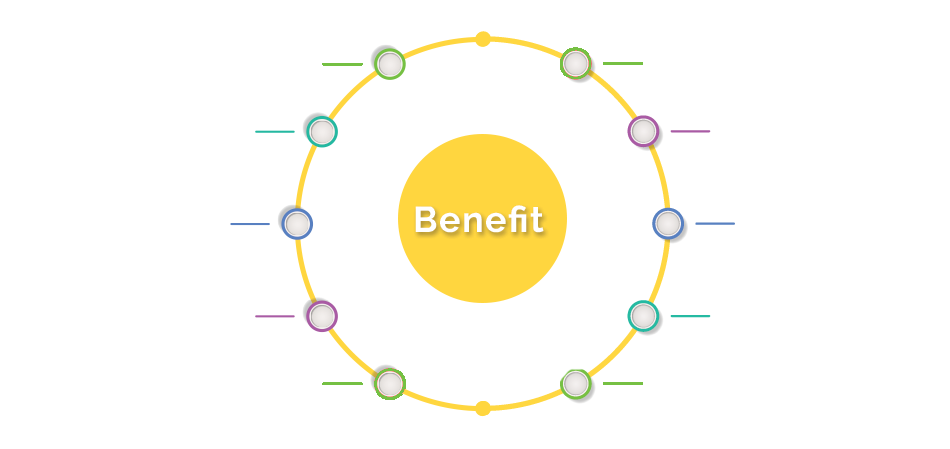 Benefit