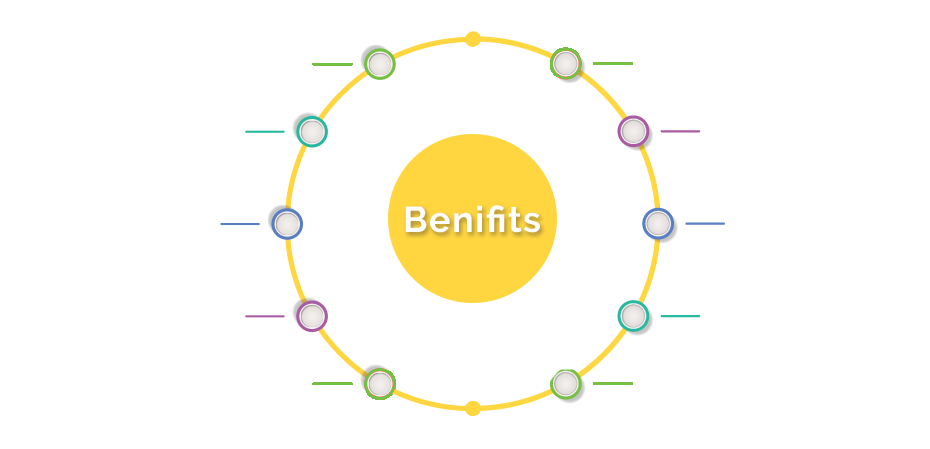 Benifits