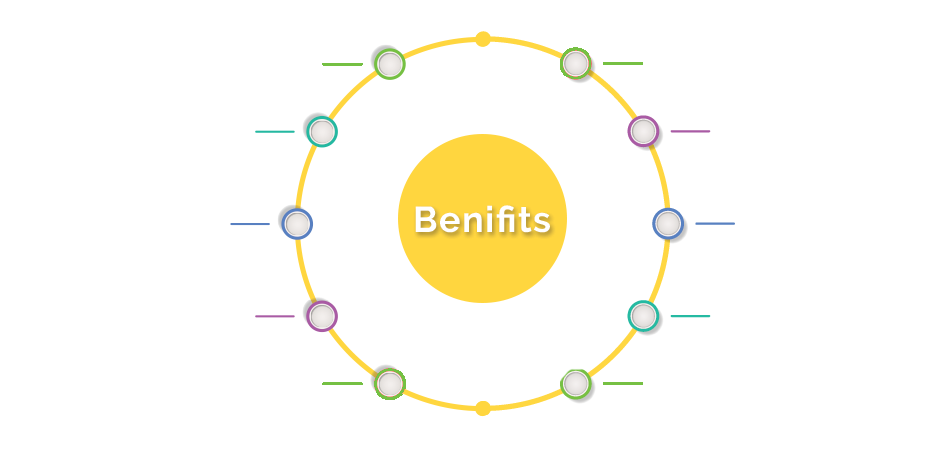 Benifits