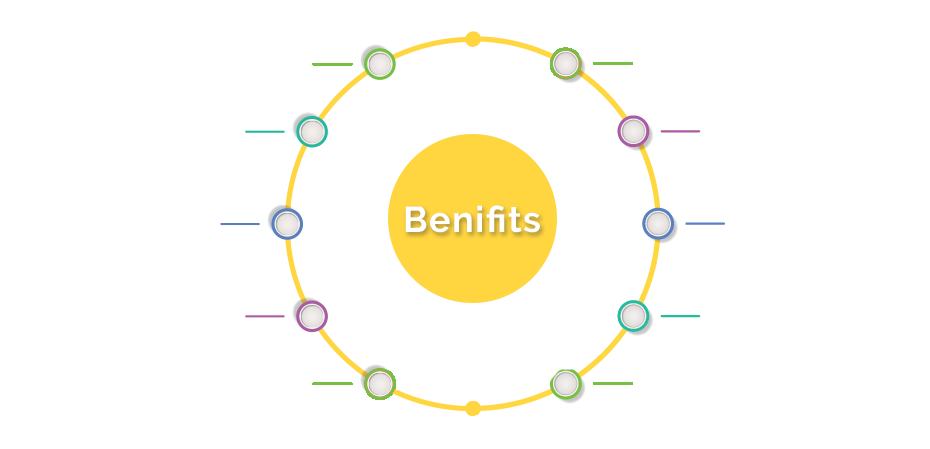 Benifits