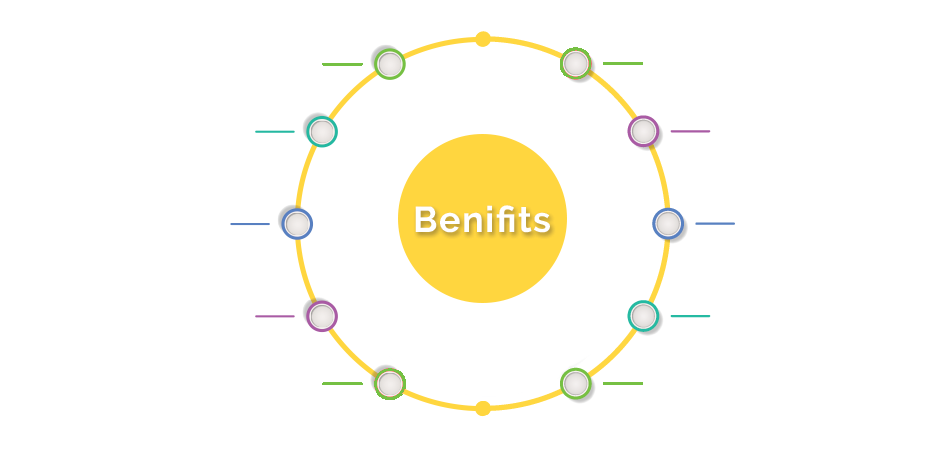 Benifits