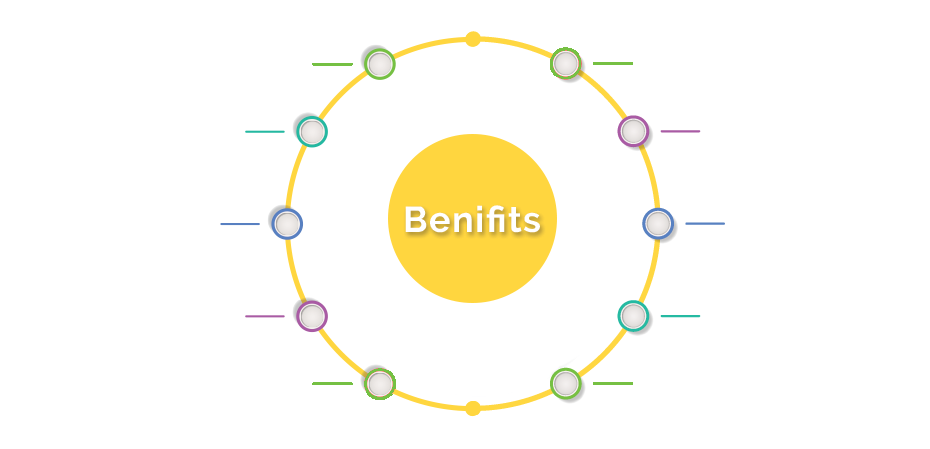 Benifits