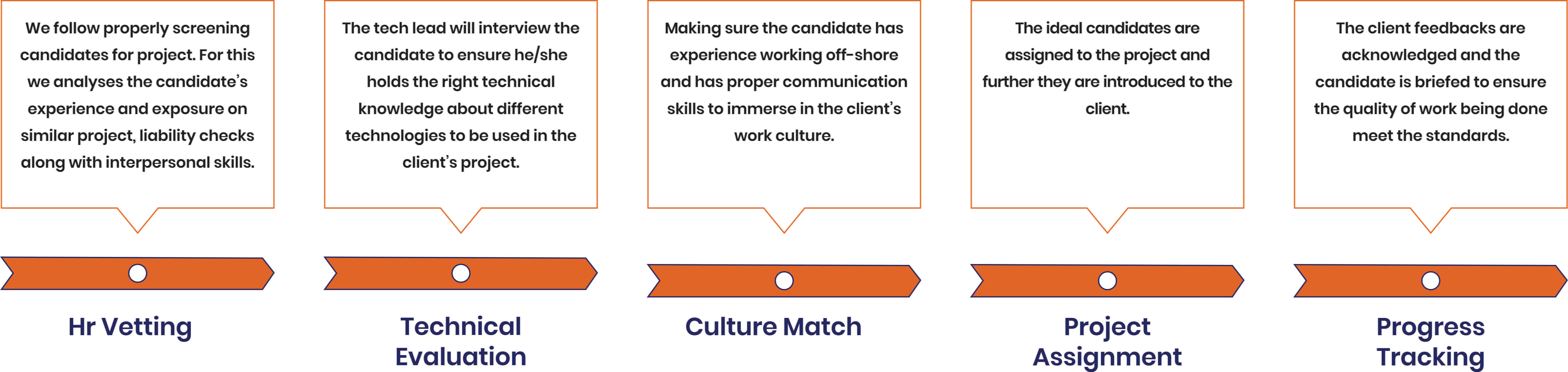 We follow properly screening candidates for project. For this we analyses the candidate's experience and exposure on similar project, liability checks along with interpersonal skills.

Hr Vetting

The tech lead will interview the candidate to ensure he/she holds the right technical knowledge about different technologies to be used in the client's project.

Technical Evaluation

Making sure the candidate has experience working off-shore and has proper communication skills to immerse in the client's work culture.

Culture Match

The ideal candidates are assigned to the project and further they are introduced to the client.

Project Assignment

The client feedbacks are acknowledged and the candidate is briefed to ensure the quality of work being done meet the standards.

Progress Tracking